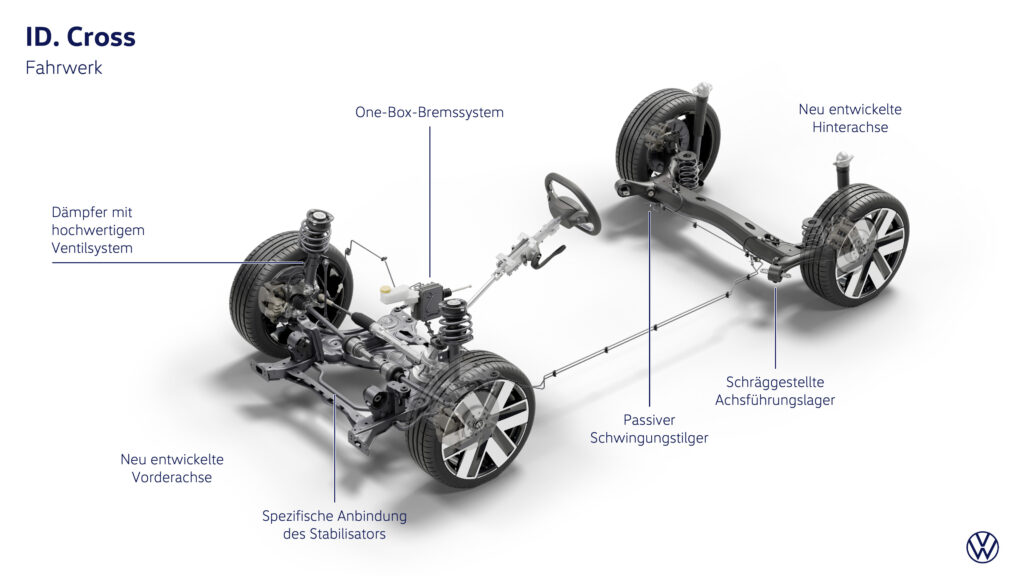 ID. Cross
Fahrwerk

One-Box-Bremssystem

Neu entwickelte Hinterachse

Dämpfer mit hochwertigem Ventilsystem

Schräggestellte Achsführungslager

Passiver Schwingungstilger

Neu entwickelte Vorderachse

Spezifische Anbindung des Stabilisators